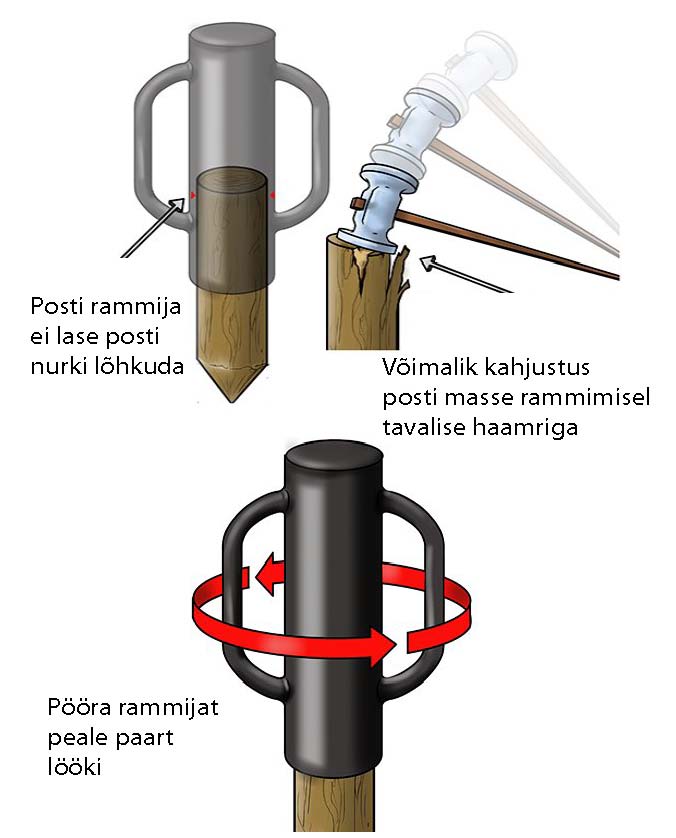 Posti rammija ei lase posti nurki lõhkuda

Võimalik kahjustus posti masse rammimisel tavalise haamriga

Pööra rammijat peale paart lööki